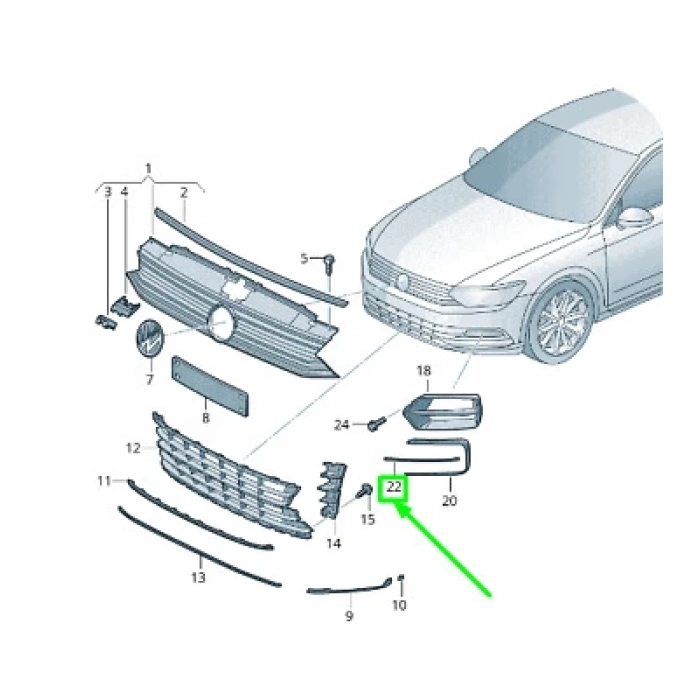 1
3
4
2
5
7
8
18
24
12
11
22
20
15
14
13
9
10