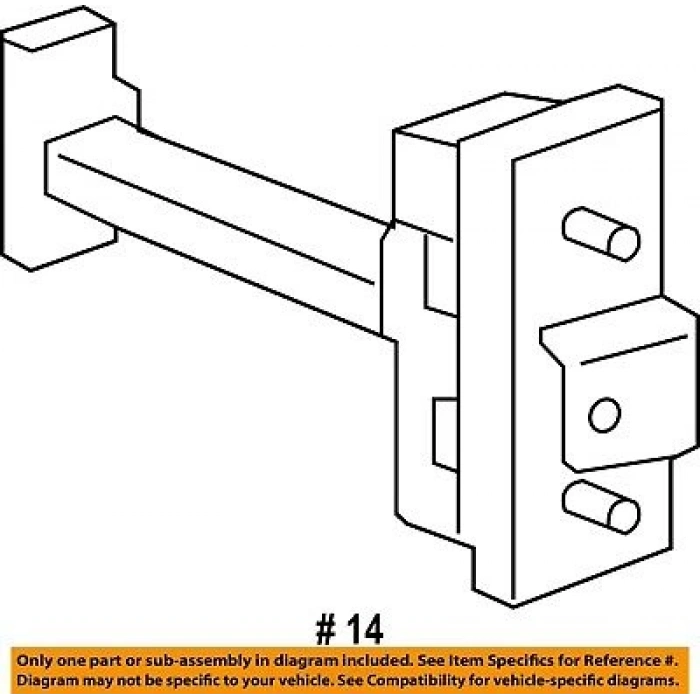 # 14

Only one part or sub-assembly in diagram included. See Item Specifics for Reference #. Diagram may not be specific to your vehicle. See Compatibility for vehicle-specific diagrams.