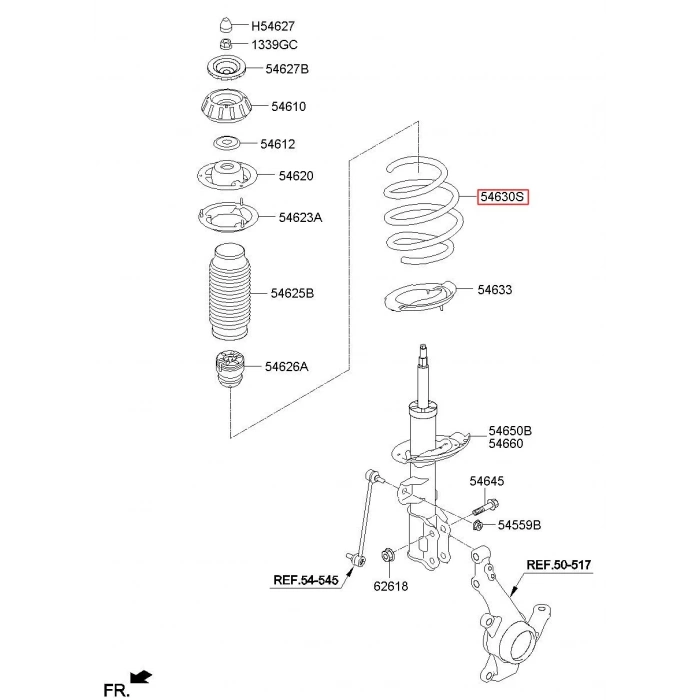 H54627
1339GC
54627B
54610
54612
54620
54623A
54625B
54626A
54630S
54633
54650B
54660
54645
54559B
REF.54-545
62618
REF.50-517
FR.