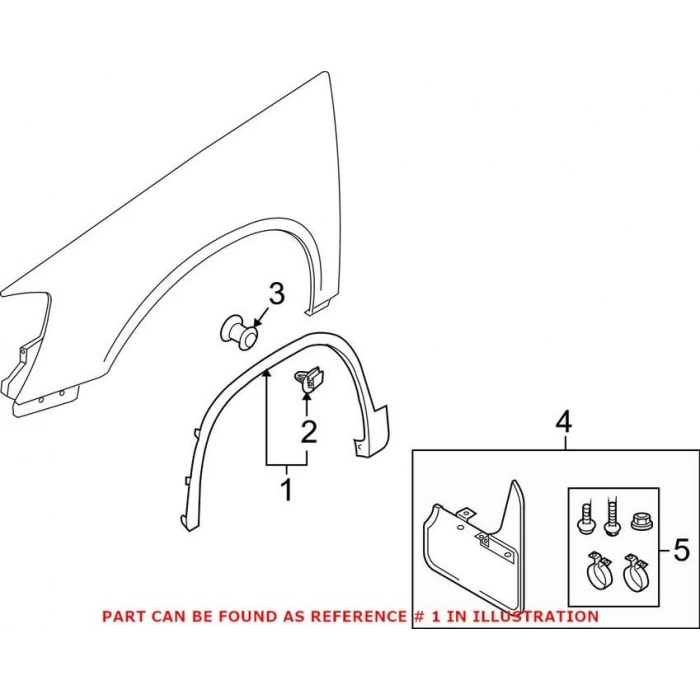 3

2

1

4

5

PART CAN BE FOUND AS REFERENCE # 1 IN ILLUSTRATION