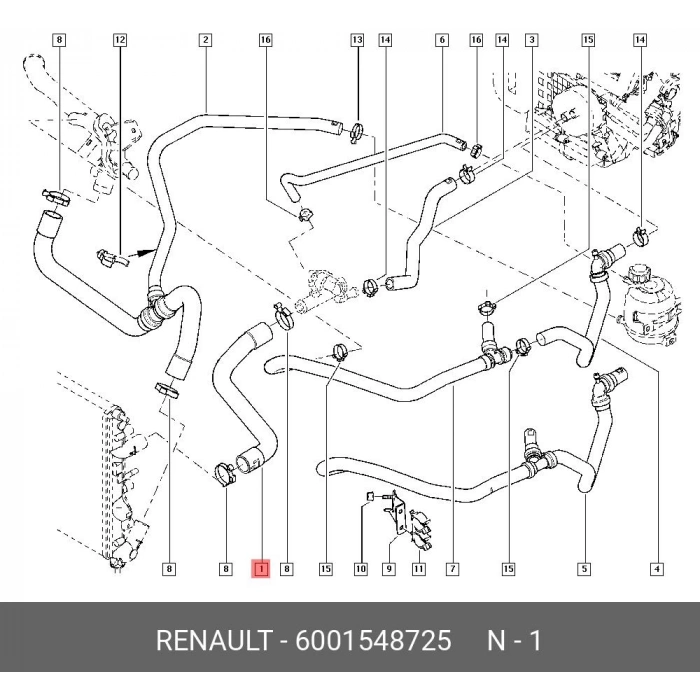 8
12
2
16
13
14
6
16
14
3
15
14

8
8
1
8
15
10
9
11
7
15
5
4

RENAULT - 6001548725 N - 1