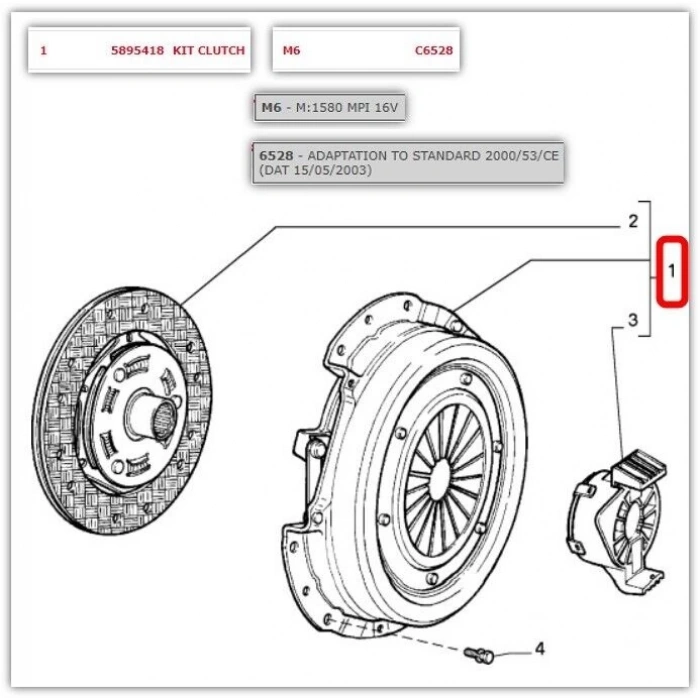 1 5895418 KIT CLUTCH

M6 C6528

M6 - M:1580 MPI 16V

6528 - ADAPTATION TO STANDARD 2000/53/CE (DAT 15/05/2003)

2

1

3

4