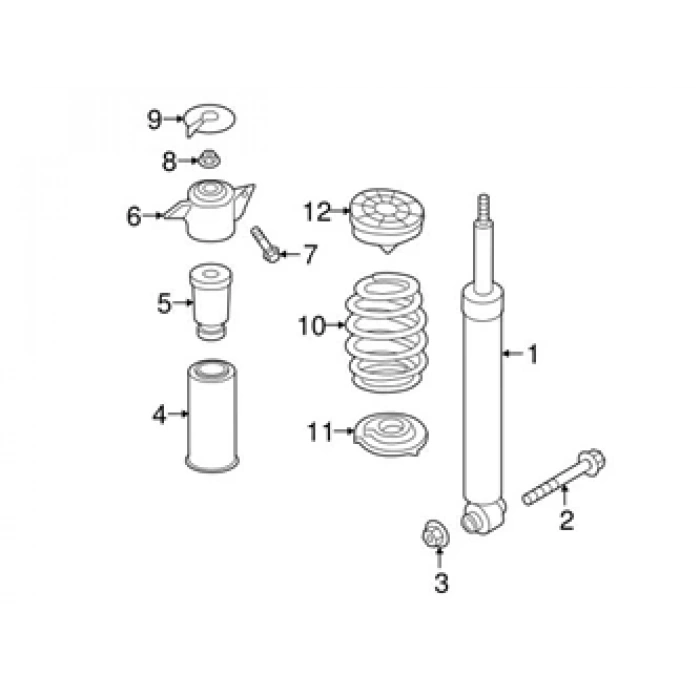 9
8
6
12
7
5
10
1
4
11
2
3