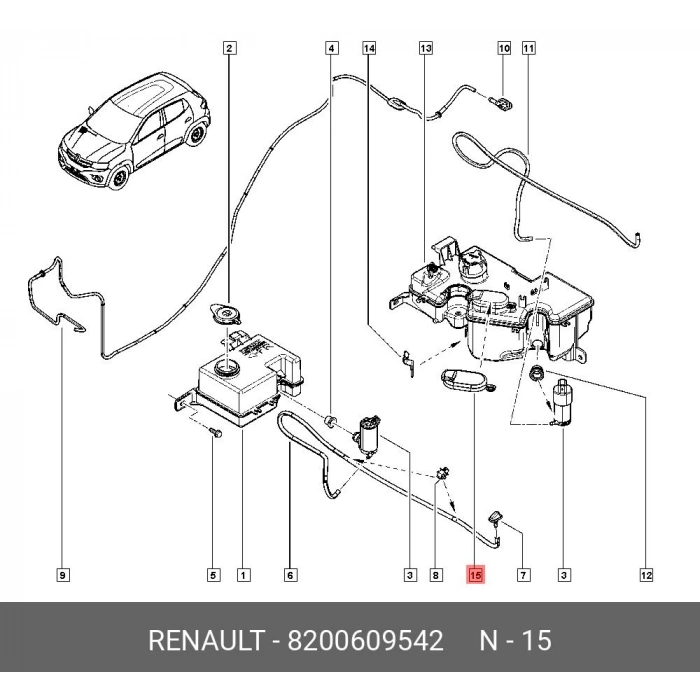 2
4
14
13
10
11
9
5
1
6
3
8
15
7
3
12
RENAULT - 8200609542 N - 15