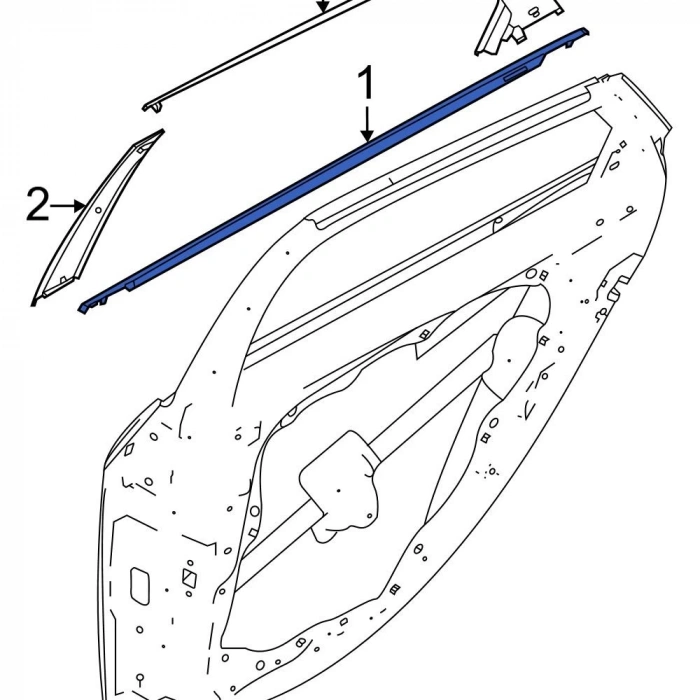 1

2