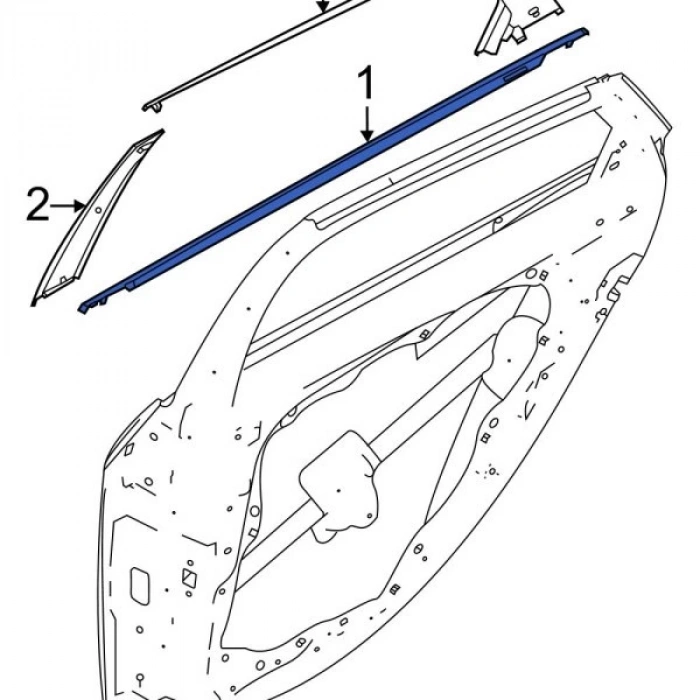 1

2