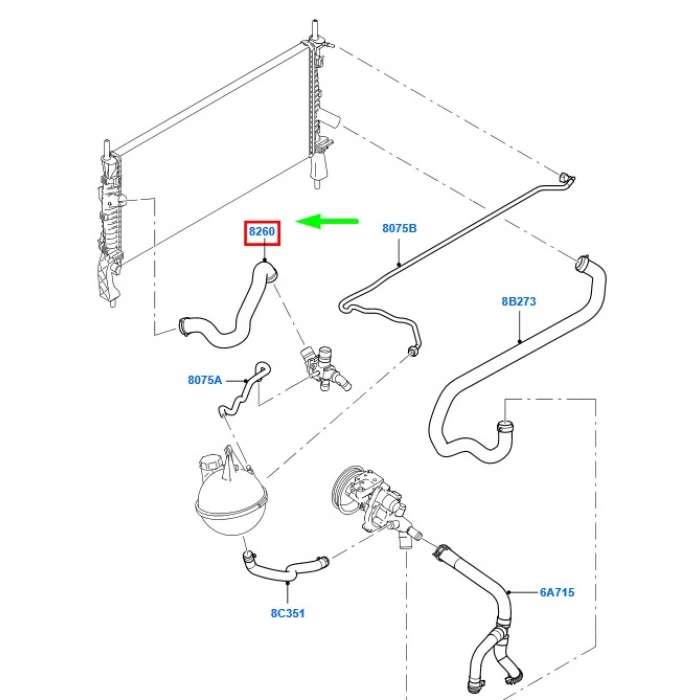 8260

8075B

8B273

8075A

8C351

6A715