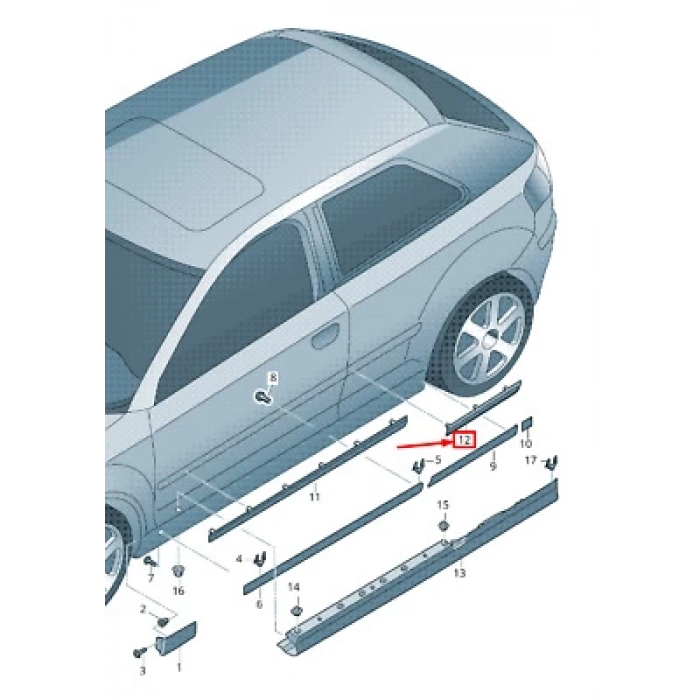 8
12
10
5
9
17
11
15
4
13
7
16
6
14
2
3
1