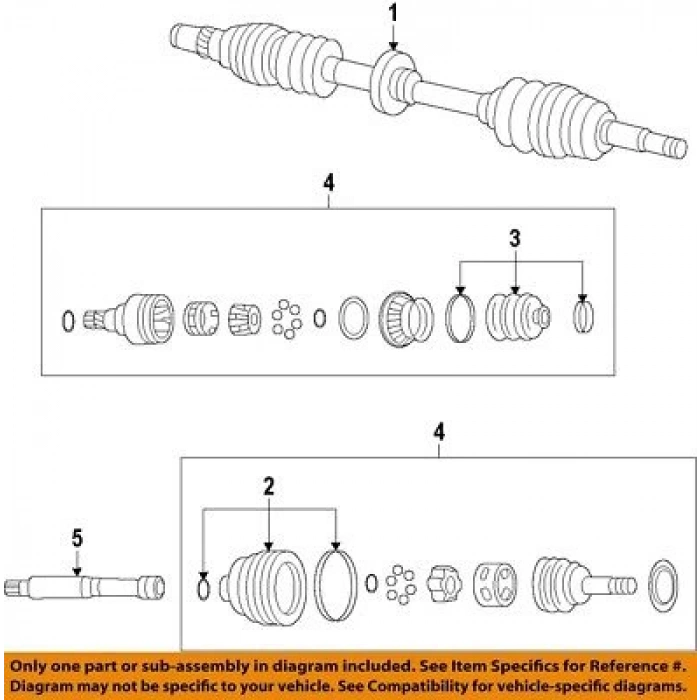 1

4

3

4

2

5

Only one part or sub-assembly in diagram included. See Item Specifics for Reference #. Diagram may not be specific to your vehicle. See Compatibility for vehicle-specific diagrams.