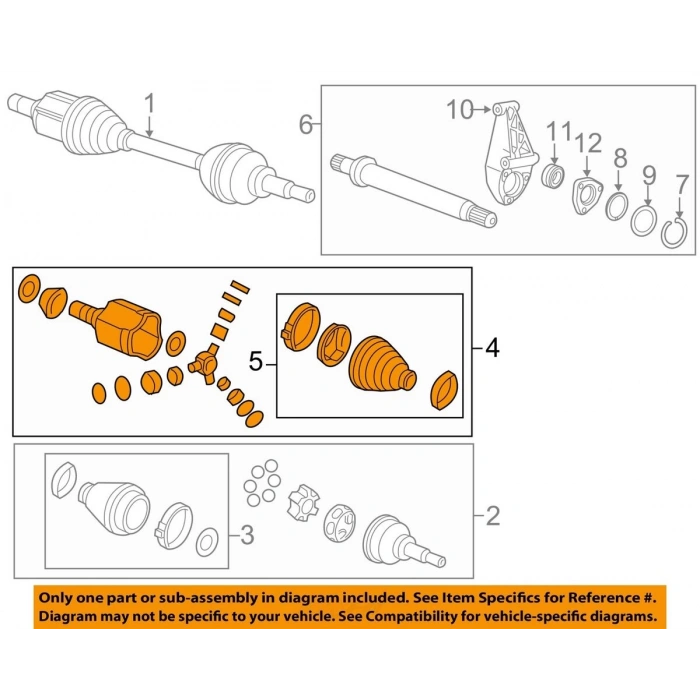 1

6

10

11

12

8

9

7

5

4

3

2

Only one part or sub-assembly in diagram included. See Item Specifics for Reference #. Diagram may not be specific to your vehicle. See Compatibility for vehicle-specific diagrams.