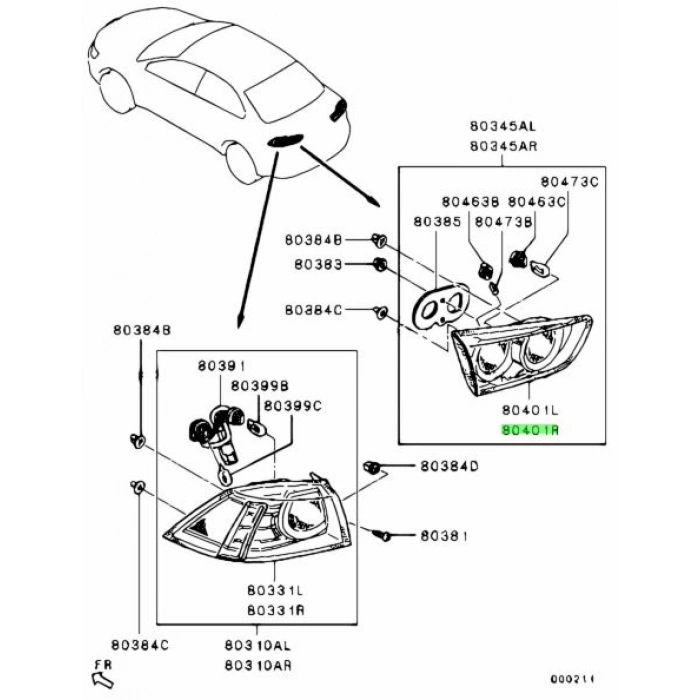 80345AL
80345AR
80473C
80463B
80463C
80385
80473B
80384B
80383
80384C
80401L
80401R
80384B
80391
80399B
80399C
80384D
80381
80331L
80331R
80384C
80310AL
80310AR
FR
000211