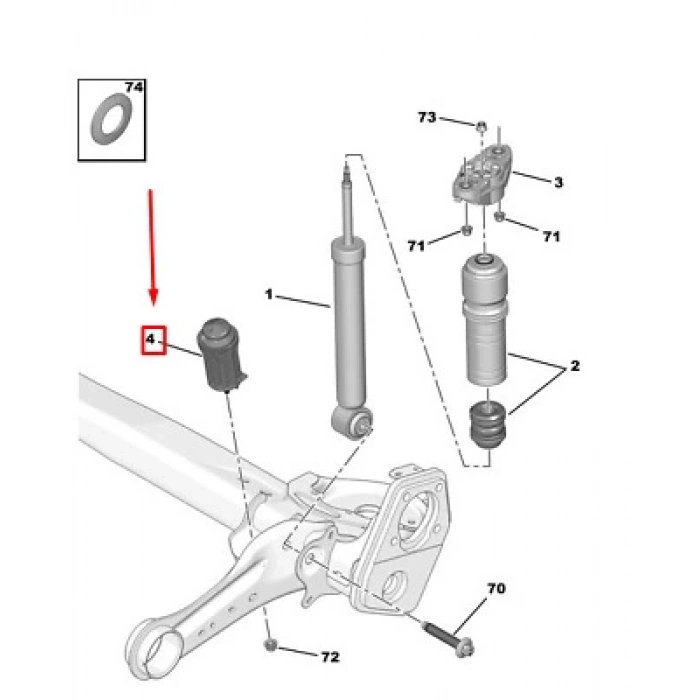 74
73
3
71
71
1
4
2
70
72