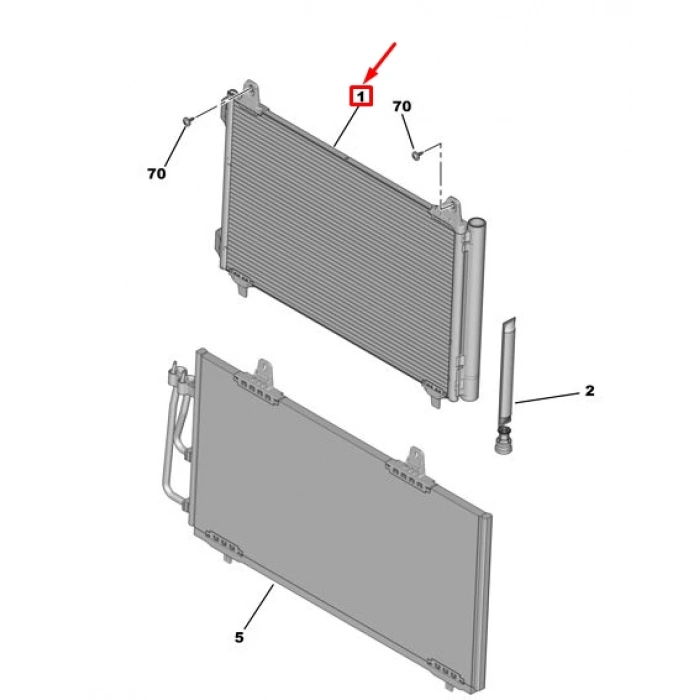 1
70
70
2
5