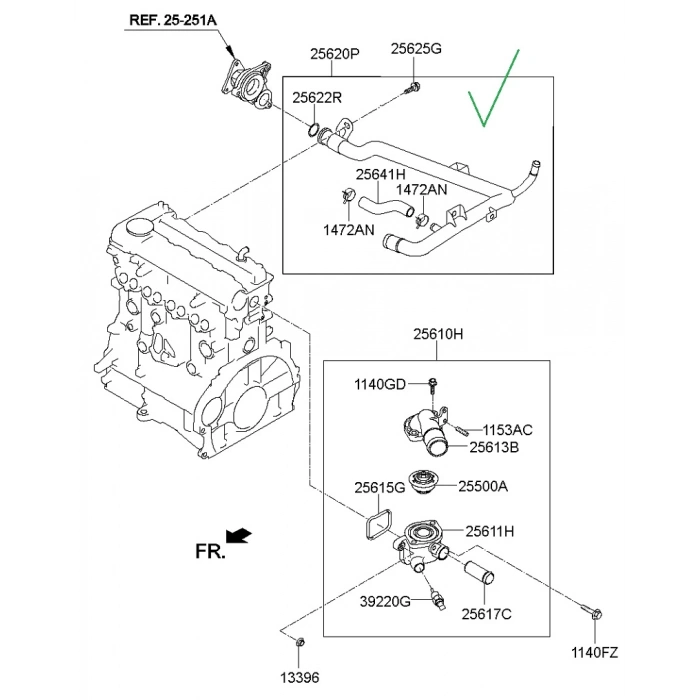 REF. 25-251A

25620P
25625G
25622R
25641H
1472AN
1472AN

25610H
1140GD
1153AC
25613B
25615G
25500A
25611H
FR.
39220G
25617C
1140FZ
13396