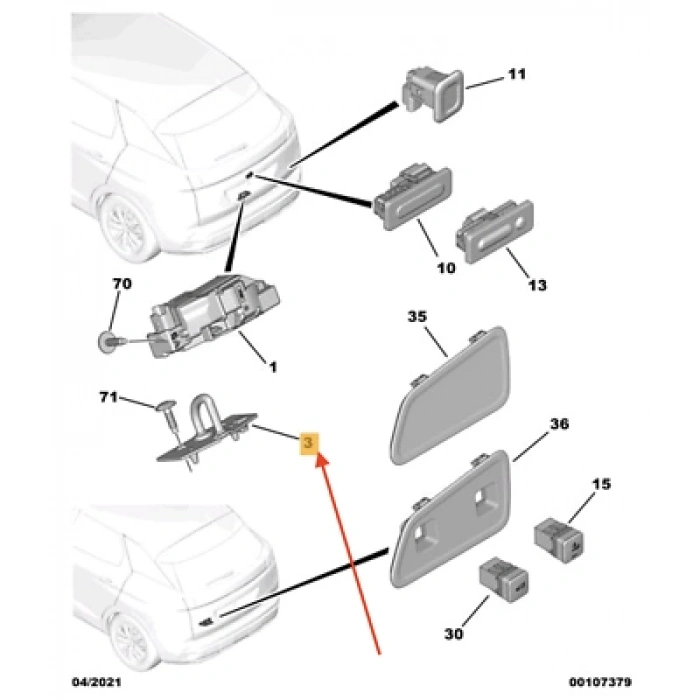 11
10
13
70
1
35
71
3
36
15
30
04/2021
00107379