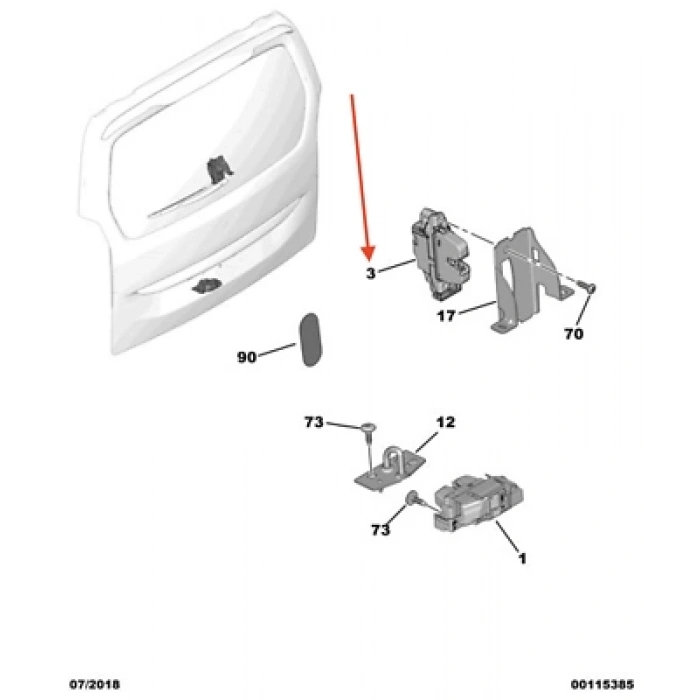 3
17
70
90
73
12
73
1
07/2018
00115385