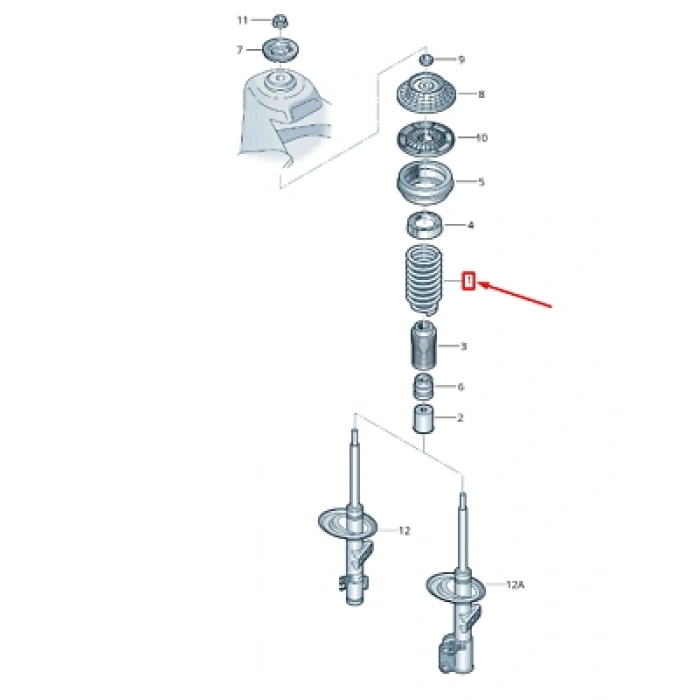 11
7
9
8
10
5
4
1
3
6
2
12
12A