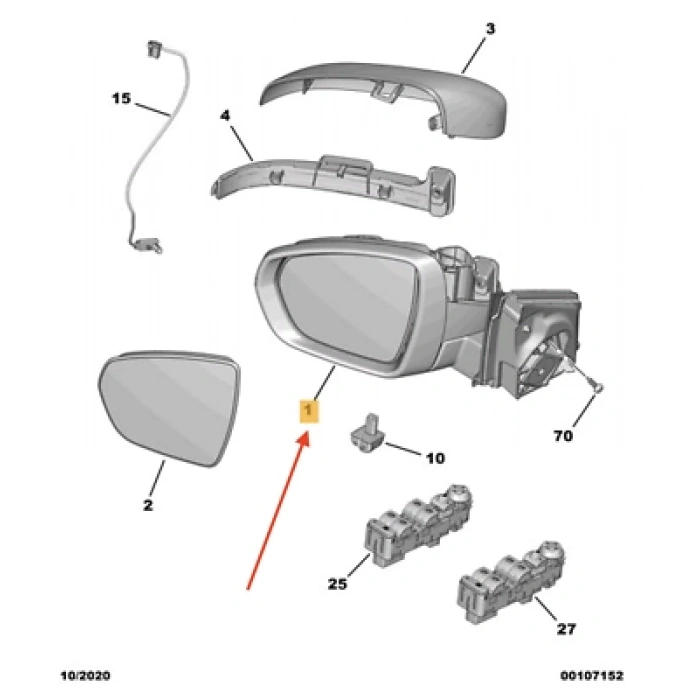 3

15

4

1

70

10

2

25

27

10/2020

00107152