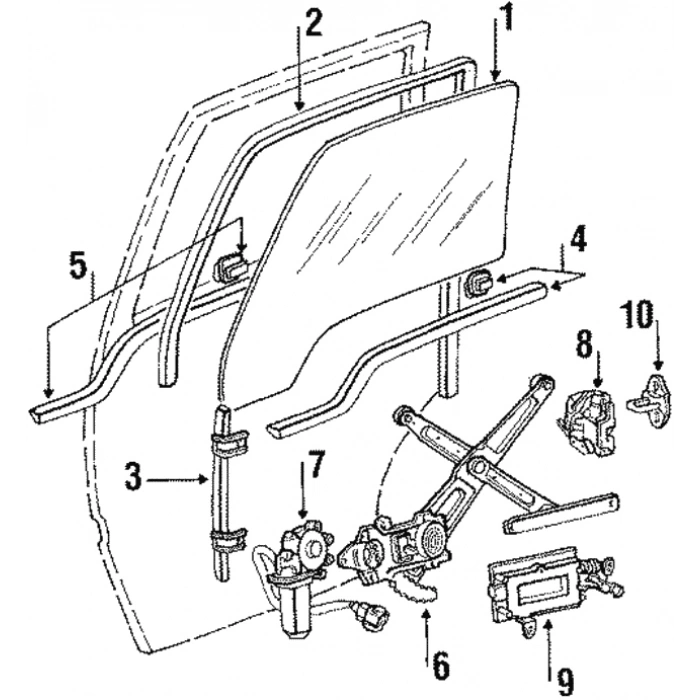 2
1
5
4
10
8
3
7
6
9