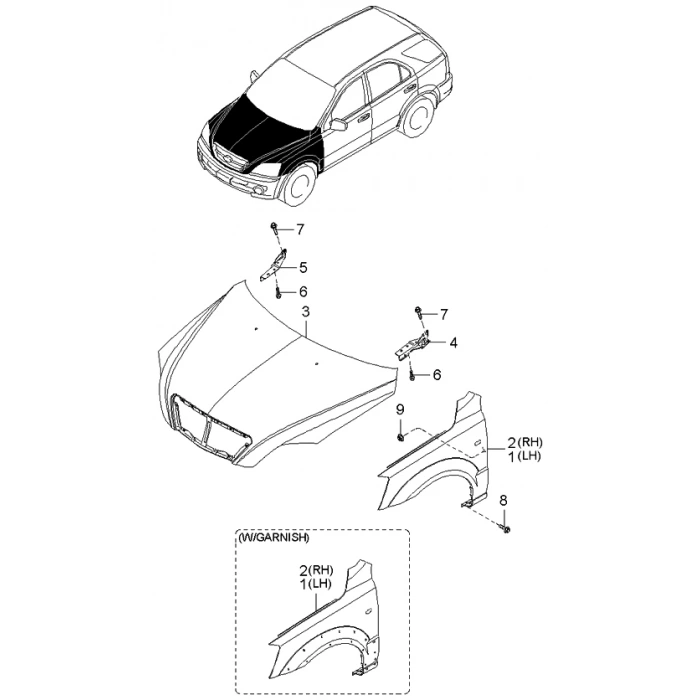 7
5
6
3
7
4
6
9
2(RH)
1(LH)
8
(W/GARNISH)
2(RH)
1(LH)