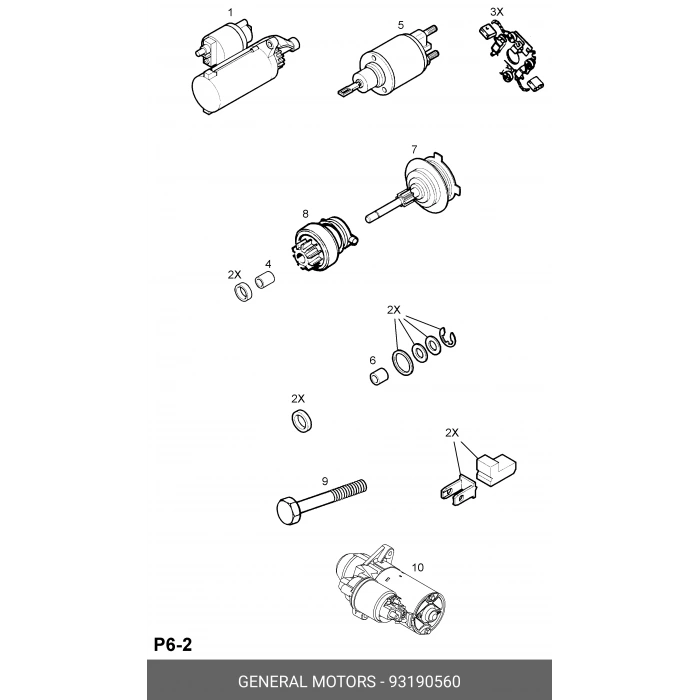 1
5
3X
7
8
2X
4
2X
6
2X
2X
9
10
P6-2
GENERAL MOTORS - 93190560