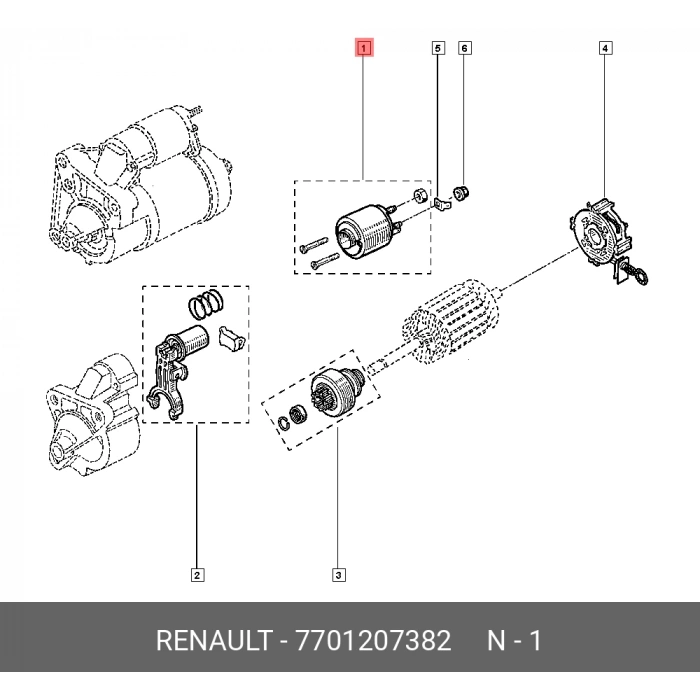 1
5
6
4
2
3

RENAULT - 7701207382 N - 1