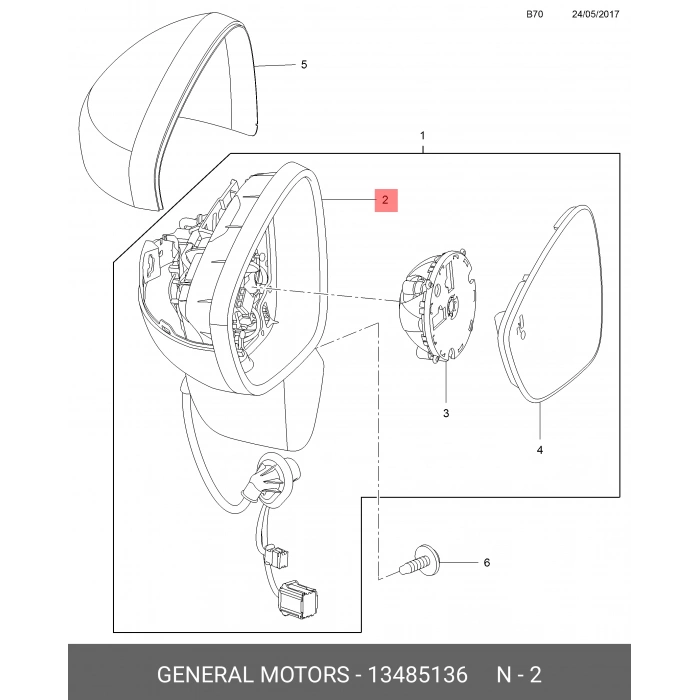 B70 24/05/2017

5

1

2

3

4

6

GENERAL MOTORS - 13485136 N - 2