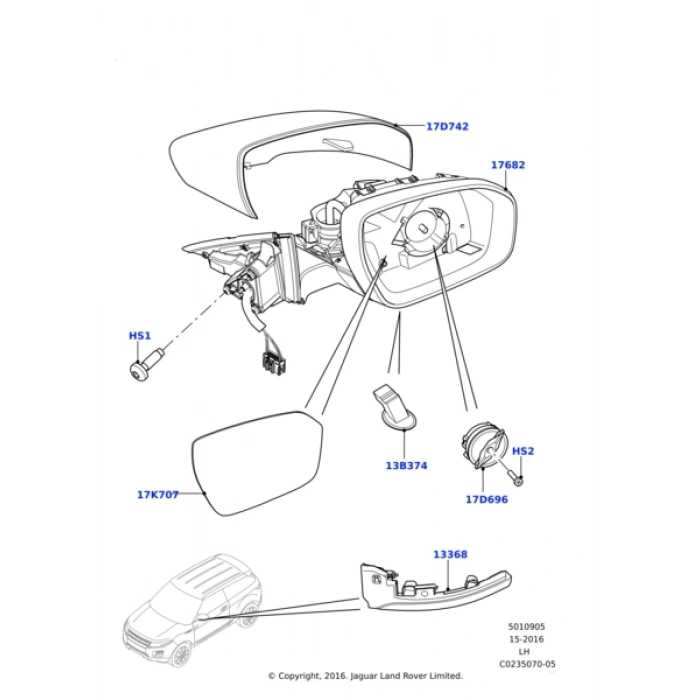 17D742
17682
HS1
13B374
HS2
17K707
17D696
13368
5010905
15-2016
LH
C0235070-05
© Copyright, 2016. Jaguar Land Rover Limited.