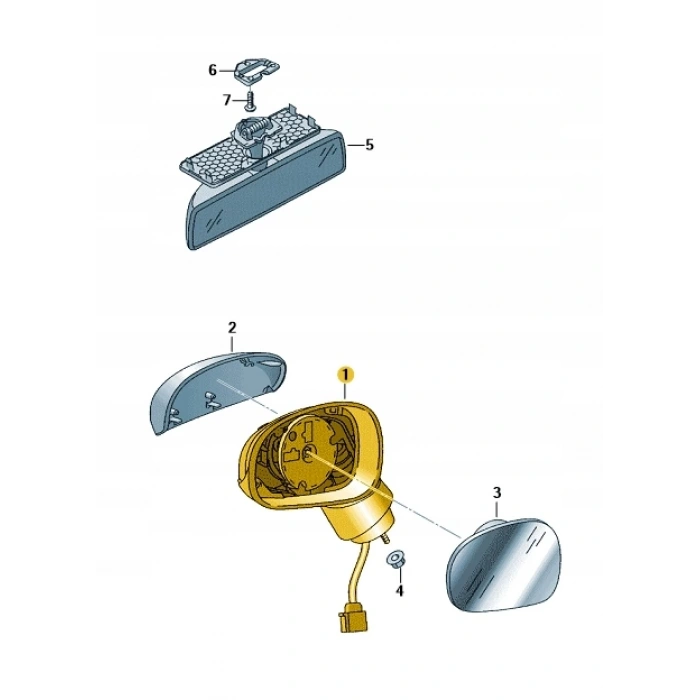 6
7
5
2
1
3
4