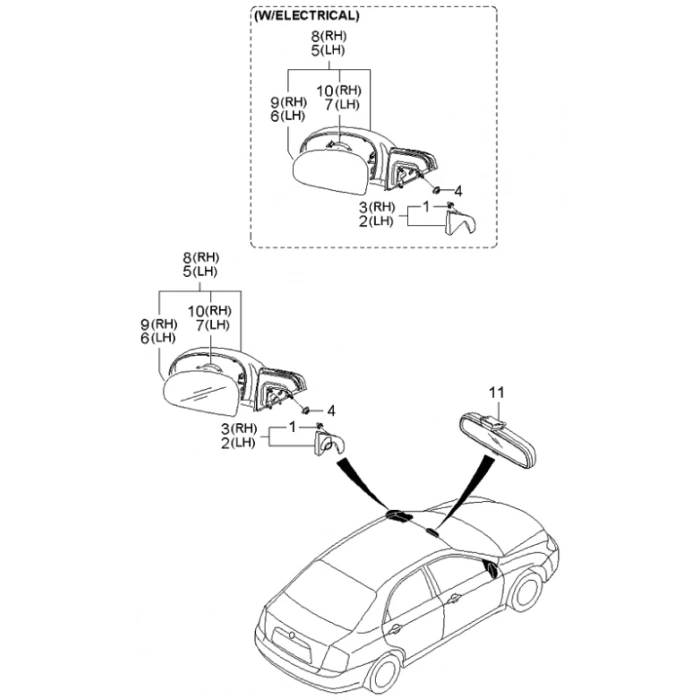 (W/ELECTRICAL)

8(RH)
5(LH)

10(RH)
7(LH)

9(RH)
6(LH)

4

3(RH)
2(LH)

1

8(RH)
5(LH)

10(RH)
7(LH)

9(RH)
6(LH)

4

3(RH)
2(LH)

1

11