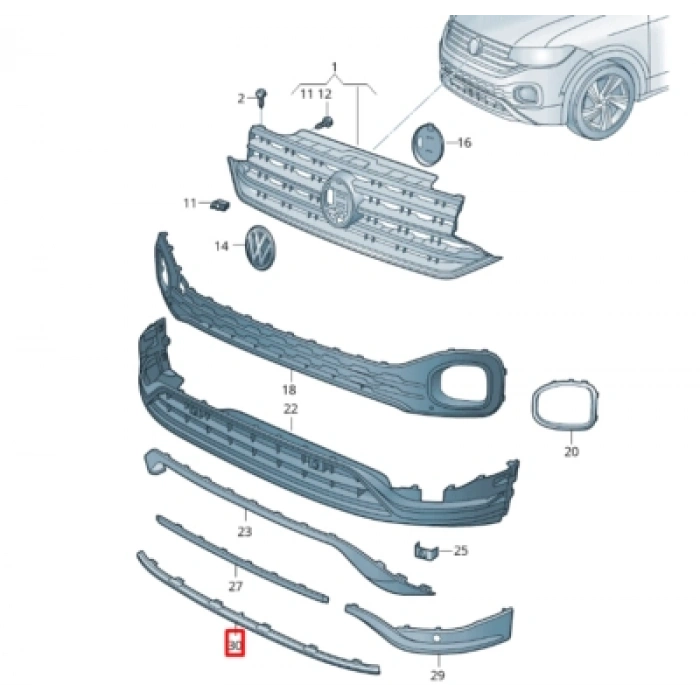 1
2
11 12
16
11
14
18
22
20
23
25
27
30
29