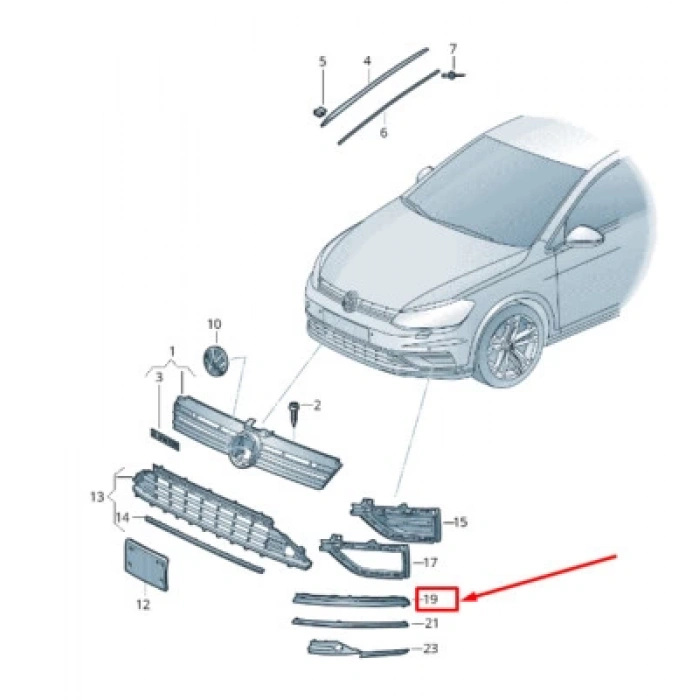 5
4
7
6
10
1
3
2
13
14
15
17
12
19
21
23