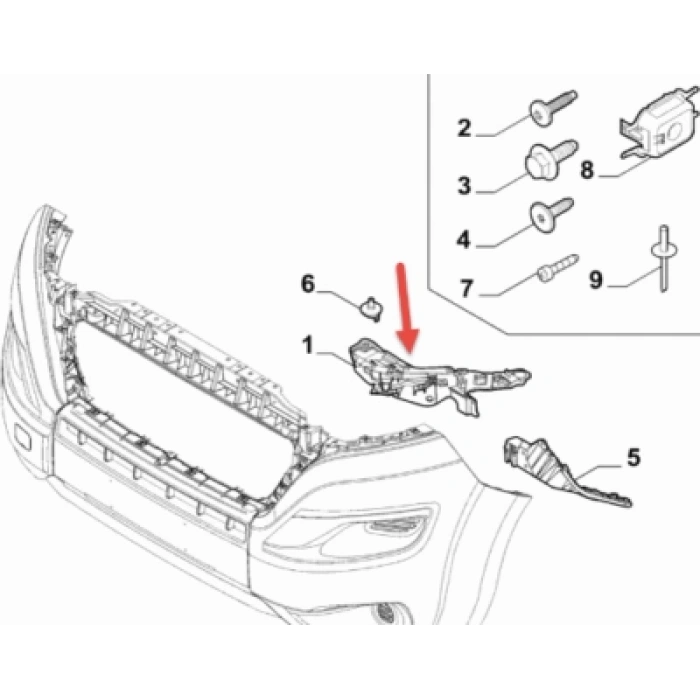 2
3
4
7
8
9
6
1
5