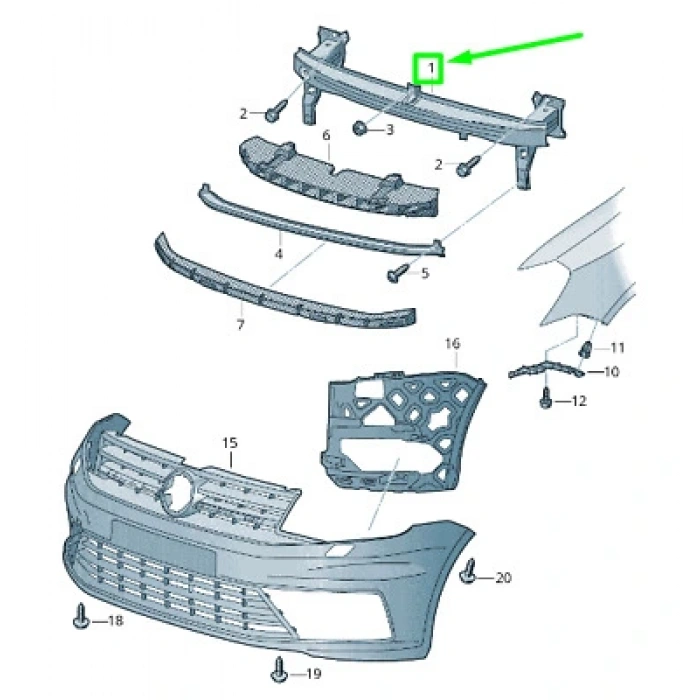 1
2
3
6
2
4
5
7
16
11
10
12
15
20
18
19