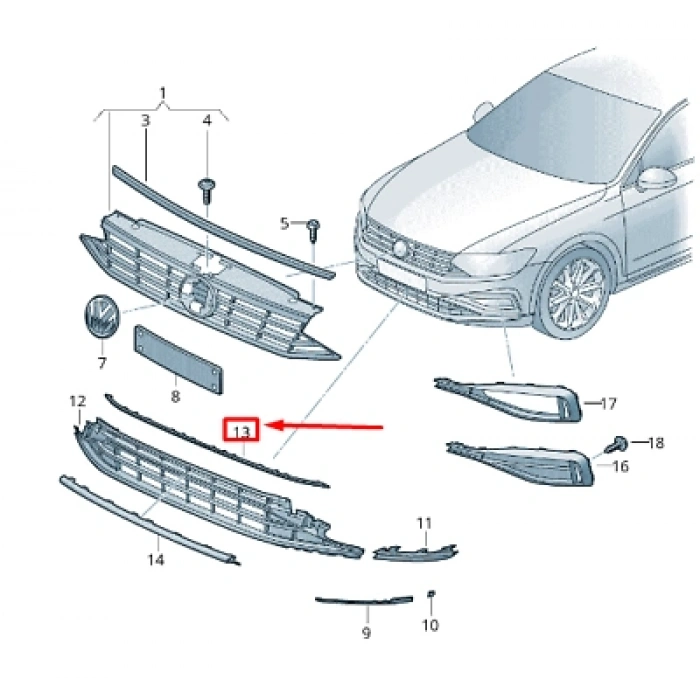 1
3
4
5
7
8
12
13
17
18
16
11
14
9
10