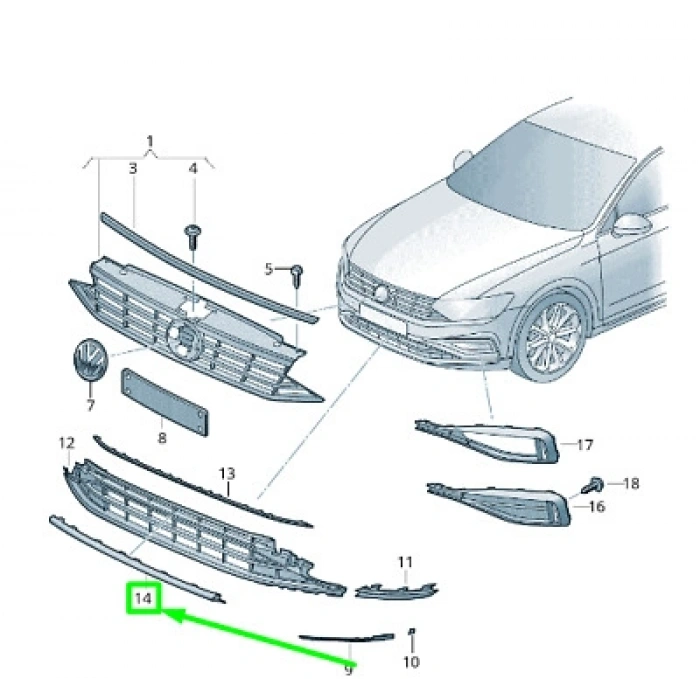 1
3
4
5
7
8
12
13
17
18
16
11
14
9
10