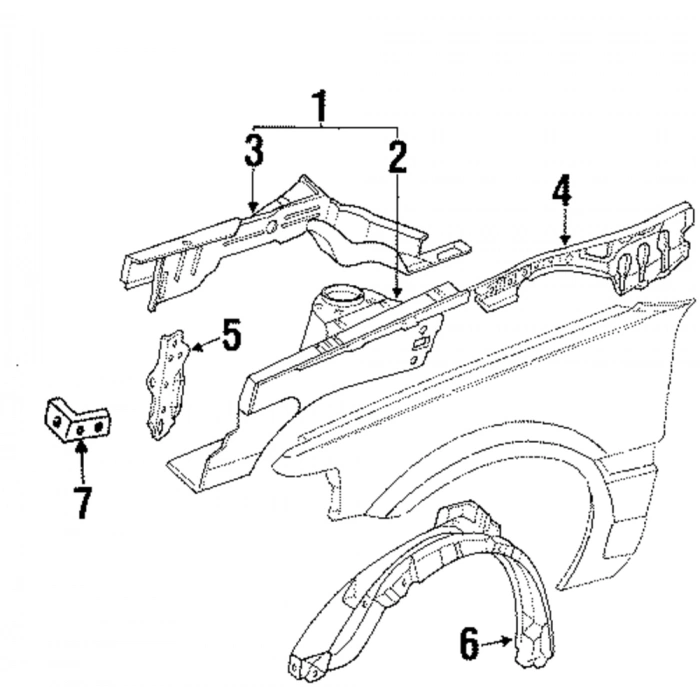 1
3
2
4
5
7
6