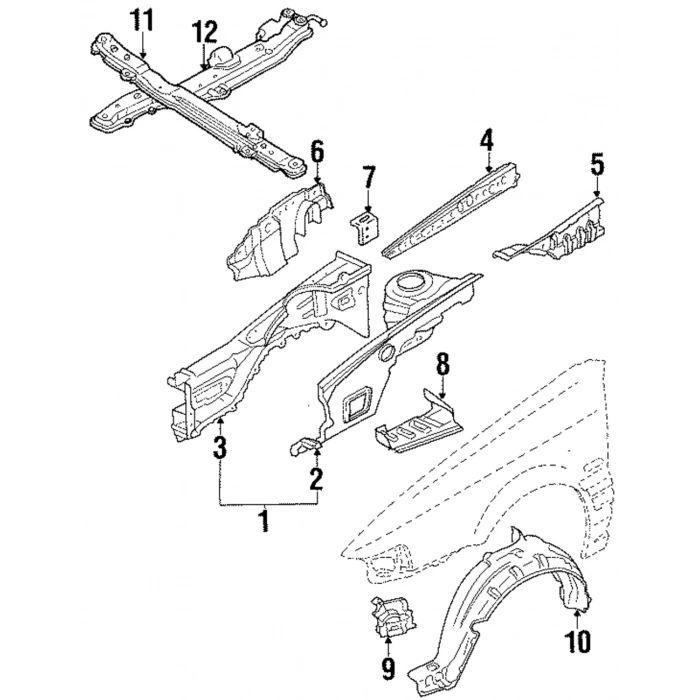 11
12
6
7
4
5
8
3
2
1
9
10