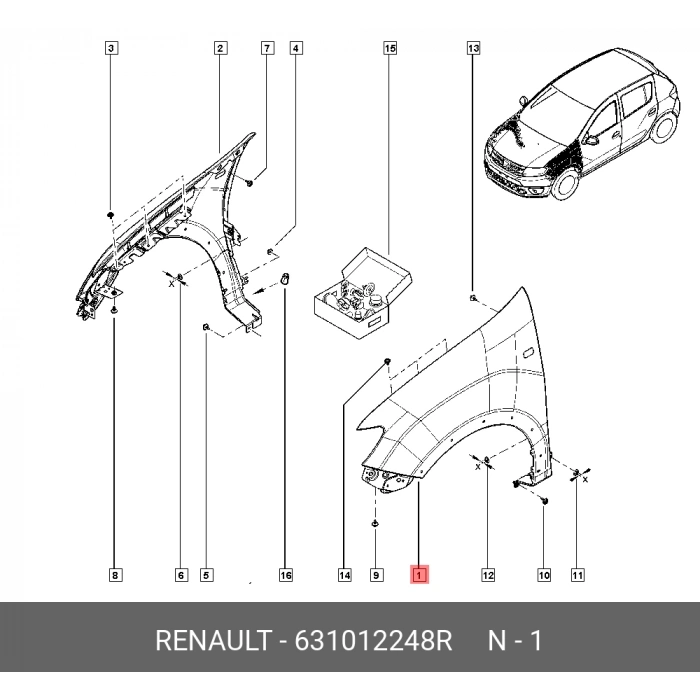 3 2 7 4 15 13

X X X

8 6 5 16 14 9 1 12 10 11

RENAULT - 631012248R N - 1