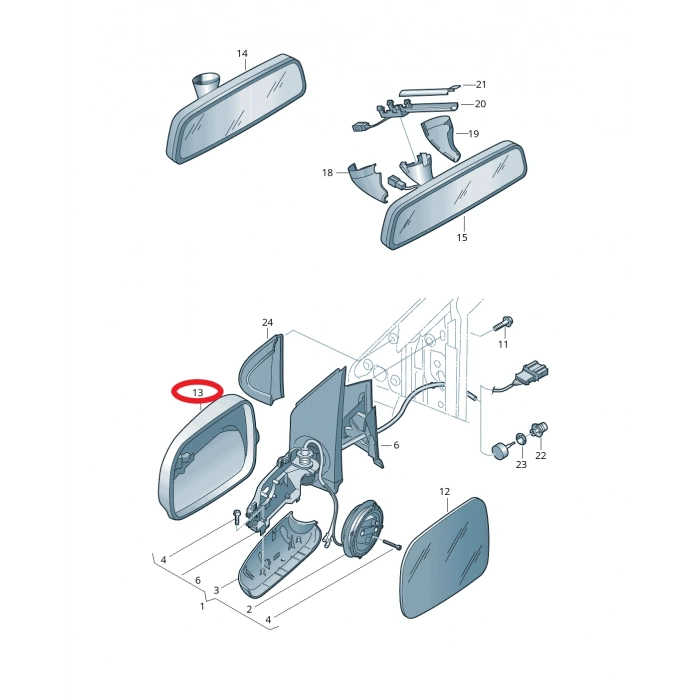 14
21
20
19
18
15
24
11
13
6
22
23
12
4
6
3
1
2
4