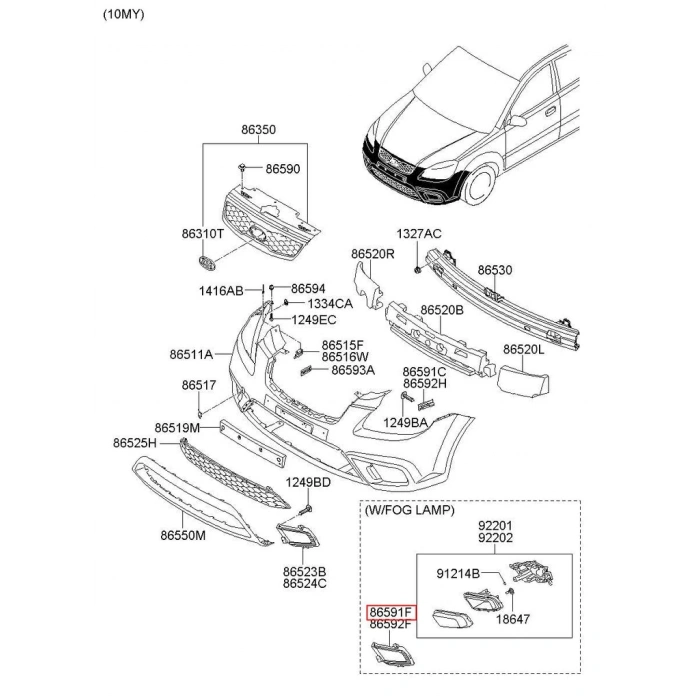 (10MY)

86350
86590
86310T
1327AC
86520R
86530
1416AB
86594
1334CA
1249EC
86520B
86511A
86515F
86516W
86593A
86520L
86591C
86592H
86517
1249BA
86519M
86525H
1249BD
86550M
86523B
86524C
(W/FOG LAMP)
92201
92202
91214B
18647
86591F
86592F