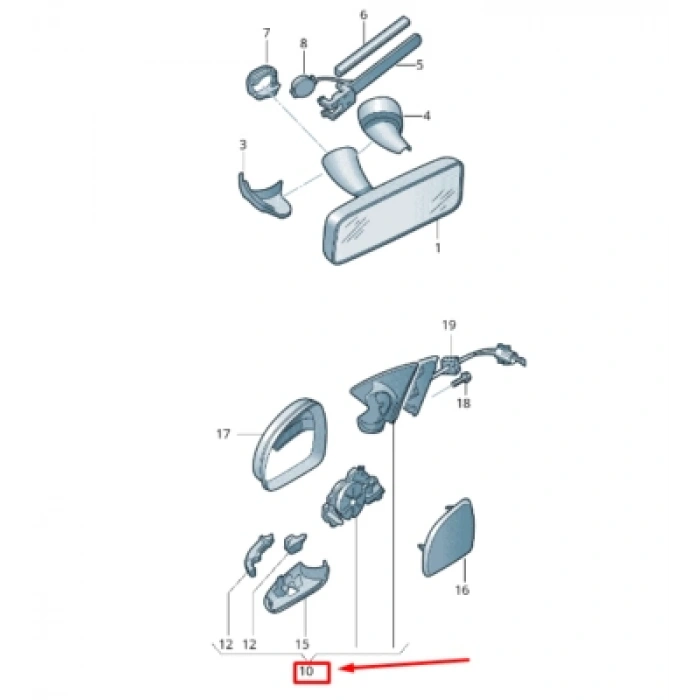 6
7
8
5
4
3
1
19
18
17
16
12
12
15
10