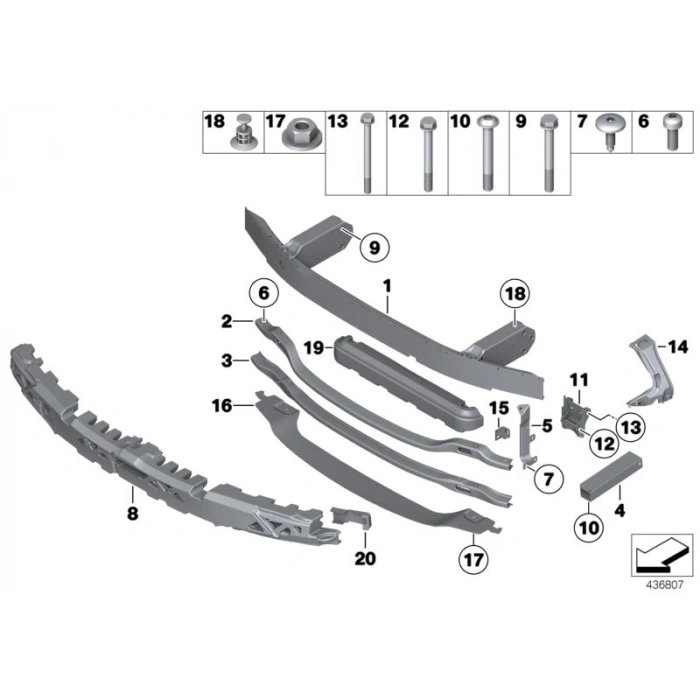 18 17 13 12 10 9 7 6

9
1
6
18
2
19
14
3
11
16
15
5
13
12
7
8
4
10
20
17
436807