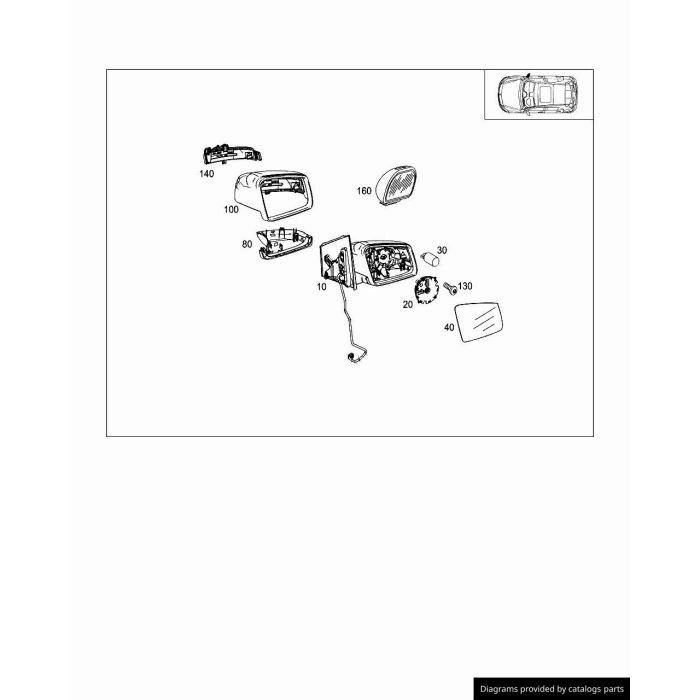 140
100
160
80
30
10
130
20
40

Diagrams provided by catalogs parts