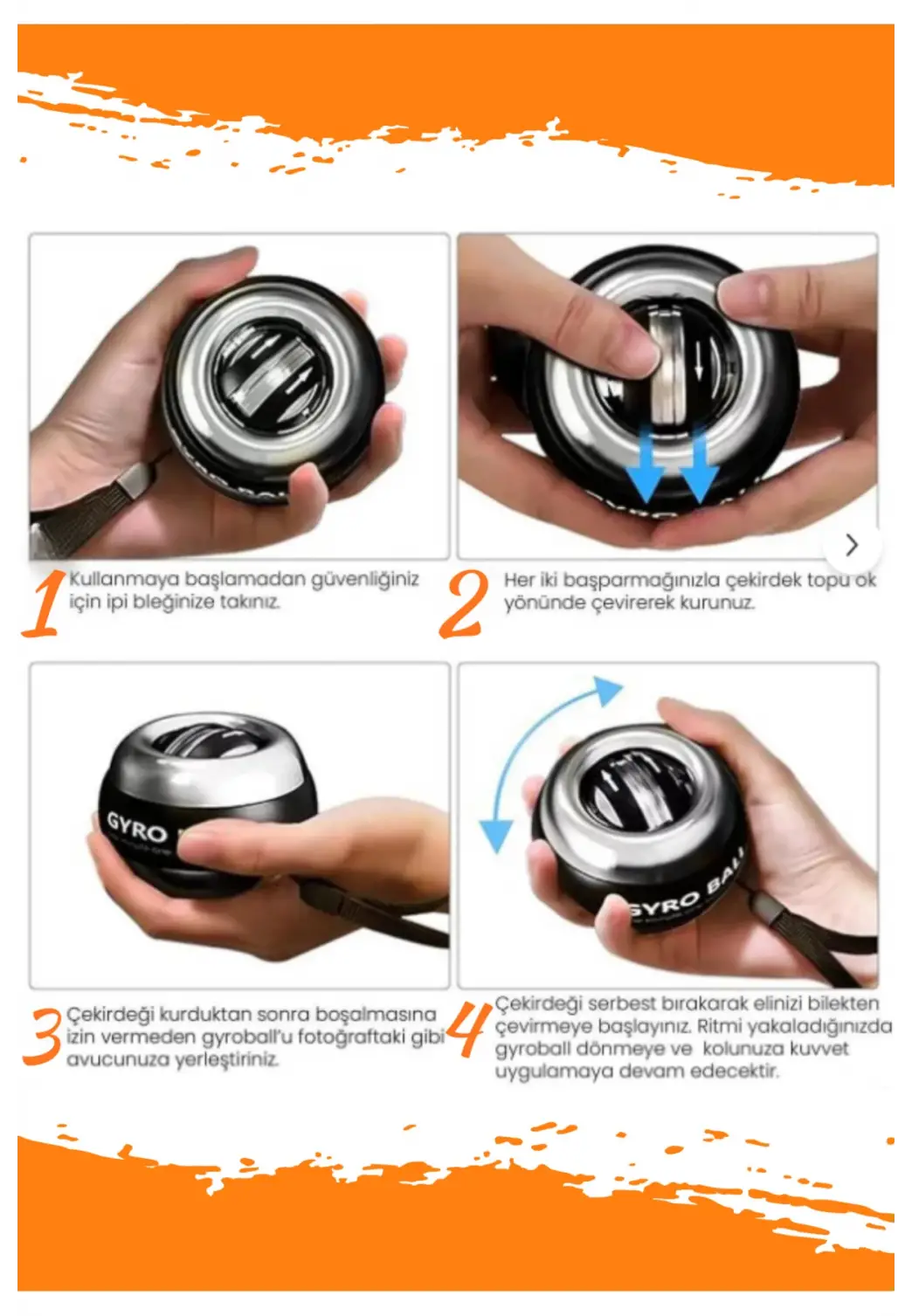 1 Kullanmaya başlamadan güvenliğiniz için ipi bleğinize takınız.

2 Her iki başparmağınızla çekirdek topu ok yönünde çevirerek kurunuz.

3 Çekirdeği kurduktan sonra boşalmasına izin vermeden gyroball'u fotoğraftaki gibi avucunuza yerleştiriniz.

4 Çekirdeği serbest bırakarak elinizi bilekten çevirmeye başlayınız. Ritmi yakaladığınızda gyroball dönmeye ve kolunuza kuvvet uygulamaya devam edecektir.