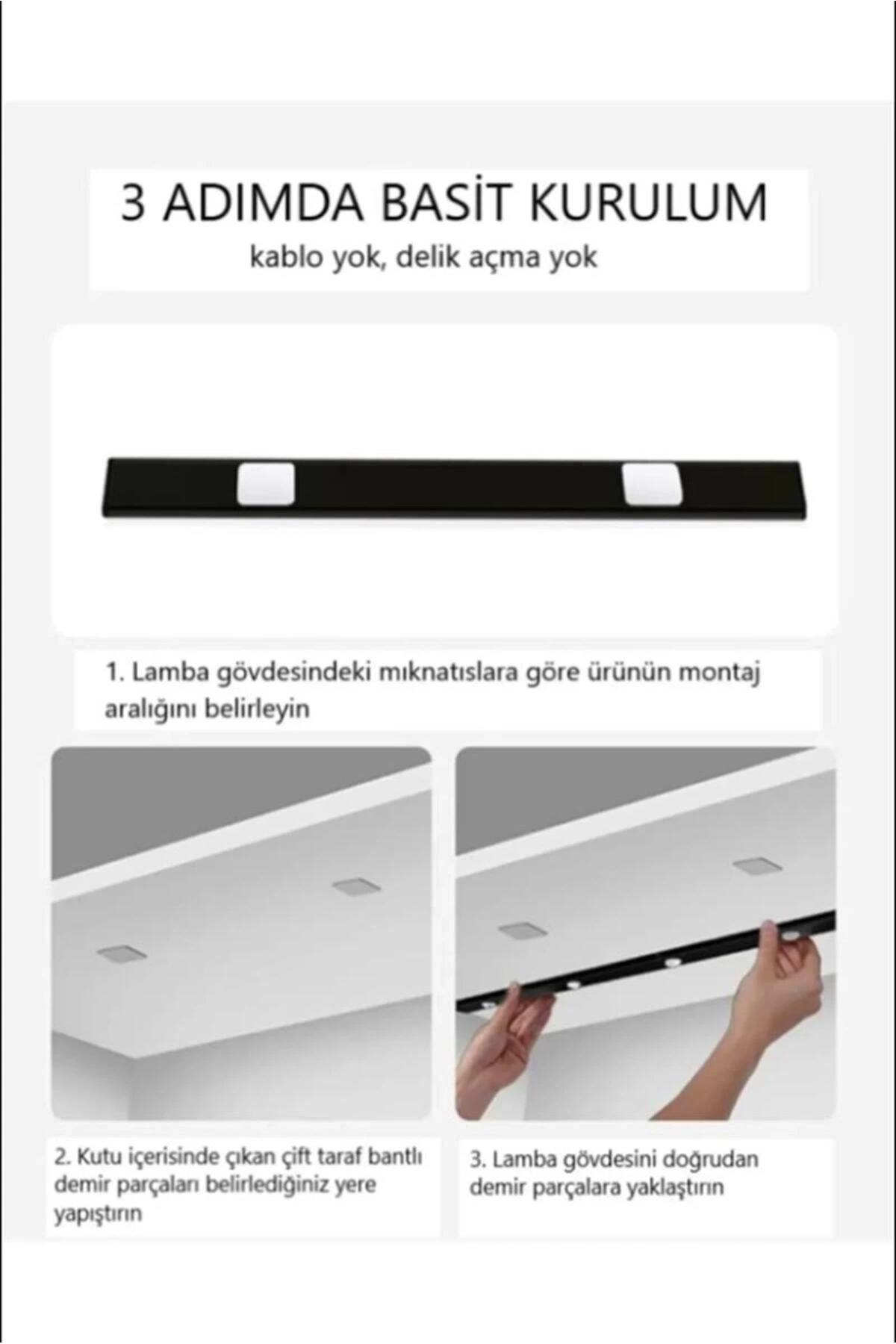 3 ADIMDA BASİT KURULUM

kablo yok, delik açma yok

1. Lamba gövdesindeki mıknatıslara göre ürünün montaj aralığını belirleyin

2. Kutu içerisinde çıkan çift taraf bantlı demir parçaları belirlediğiniz yere yapıştırın

3. Lamba gövdesini doğrudan demir parçalara yaklaştırın