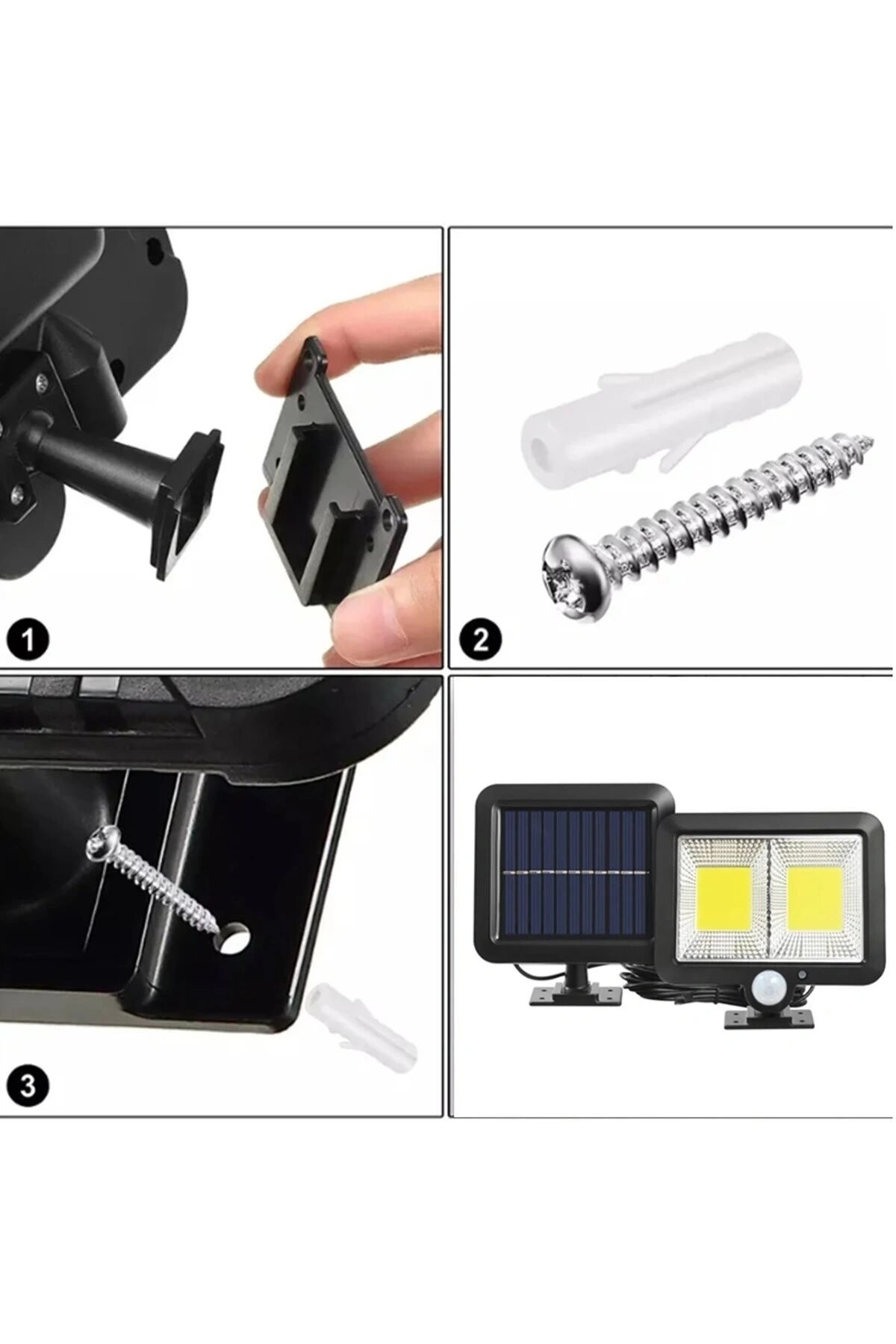 1

2

3