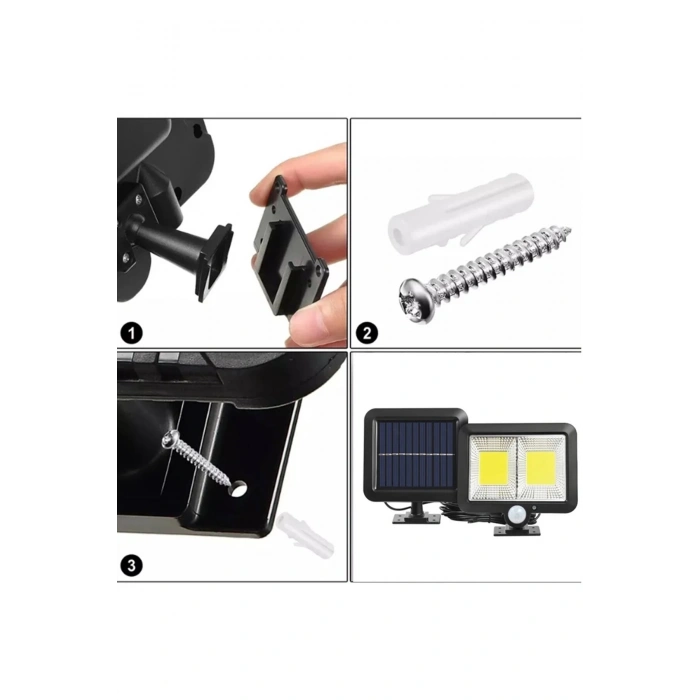 1

2

3