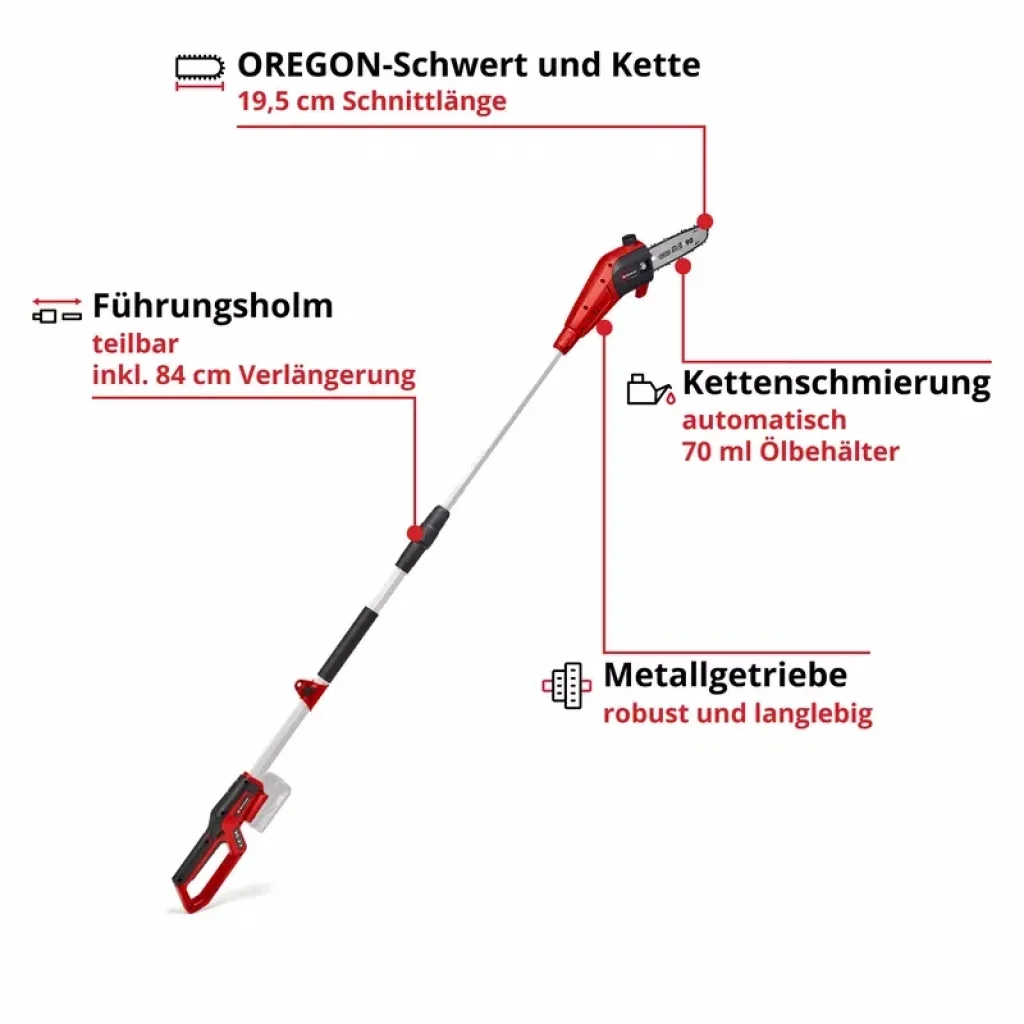 OREGON-Schwert und Kette
19,5 cm Schnittlänge

Führungsholm
teilbar
inkl. 84 cm Verlängerung

Kettenschmierung
automatisch
70 ml Ölbehälter

Metallgetriebe
robust und langlebig