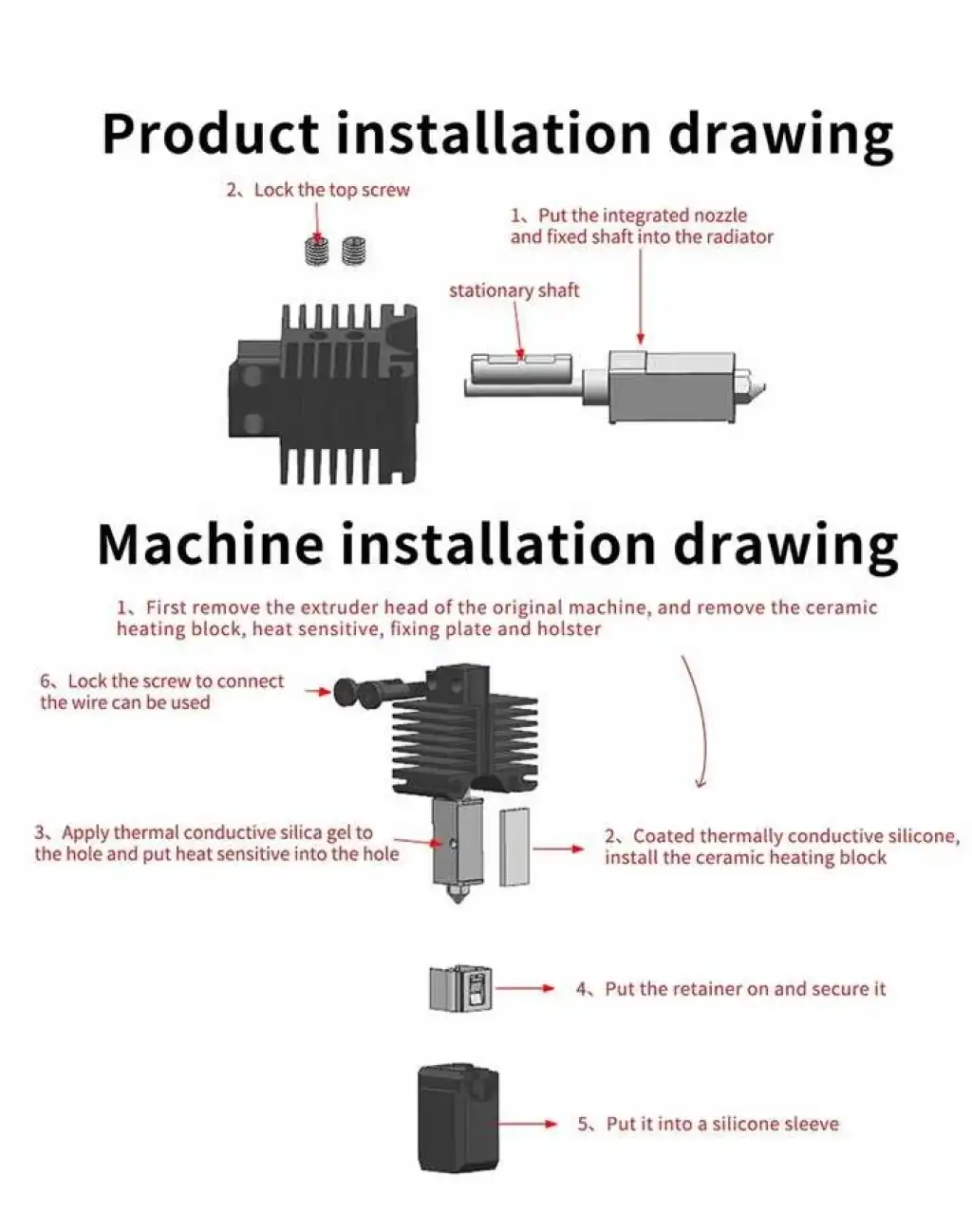 Product installation drawing

2、Lock the top screw

1、Put the integrated nozzle and fixed shaft into the radiator

stationary shaft

Machine installation drawing

1、First remove the extruder head of the original machine, and remove the ceramic heating block, heat sensitive, fixing plate and holster

6、Lock the screw to connect the wire can be used

3、Apply thermal conductive silica gel to the hole and put heat sensitive into the hole

2、Coated thermally conductive silicone, install the ceramic heating block

4、Put the retainer on and secure it

5、Put it into a silicone sleeve